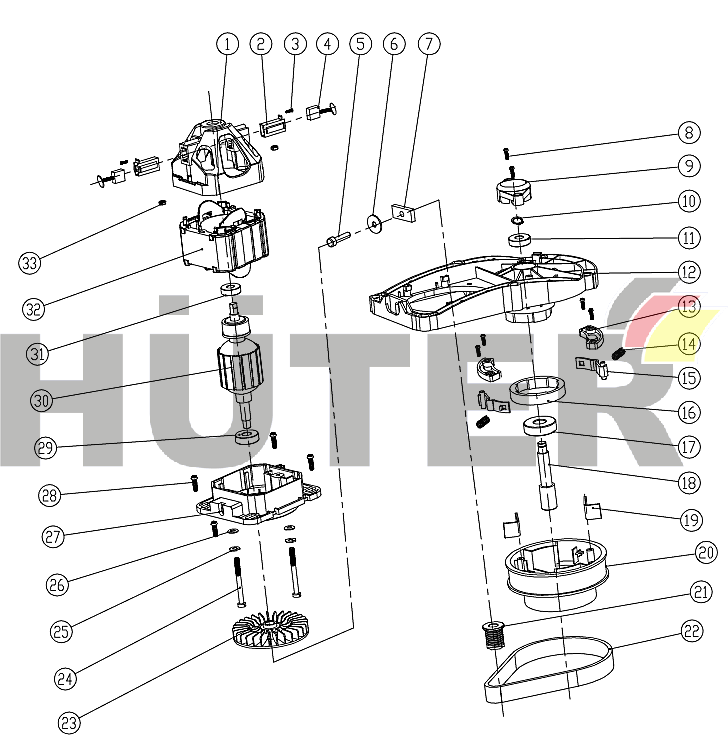 1
2
3
4
5
6
7
8
9
10
11
12
13
14
15
16
17
18
19
20
21
22
33
32
31
30
29
28
27
26
25
24
23
HÜTER