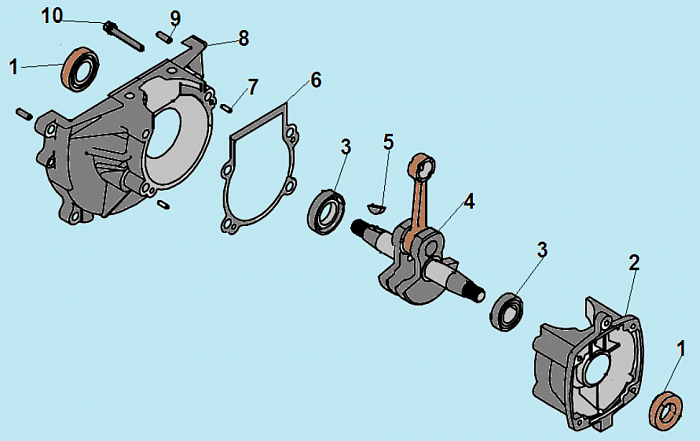 10
9
8
1
7
6
3
5
4
3
2
1