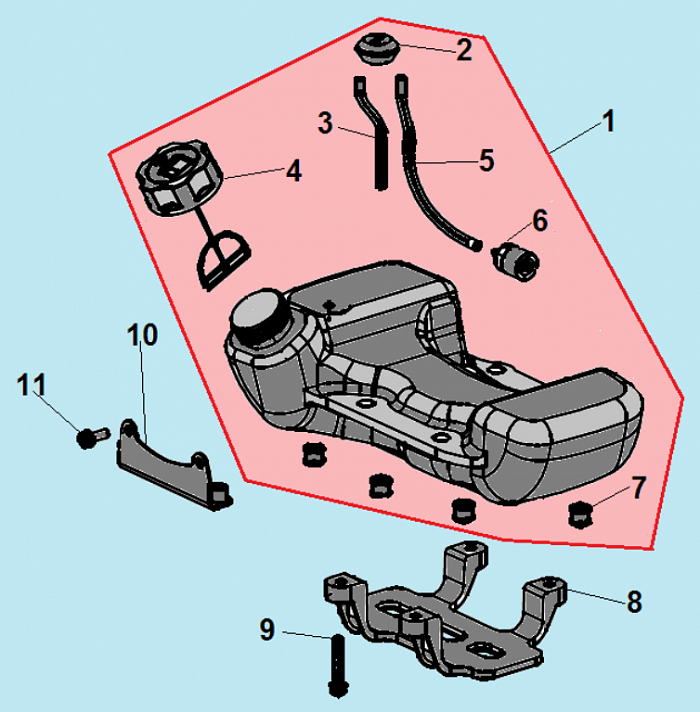 2
1
3
5
4
6
10
11
7
8
9