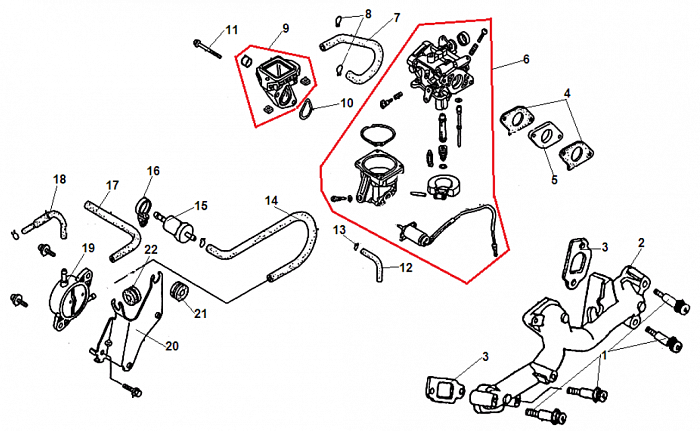 11
9
8
7
6
10
4
5
18
17
16
15
14
13
12
19
22
21
20
3
2
3
1