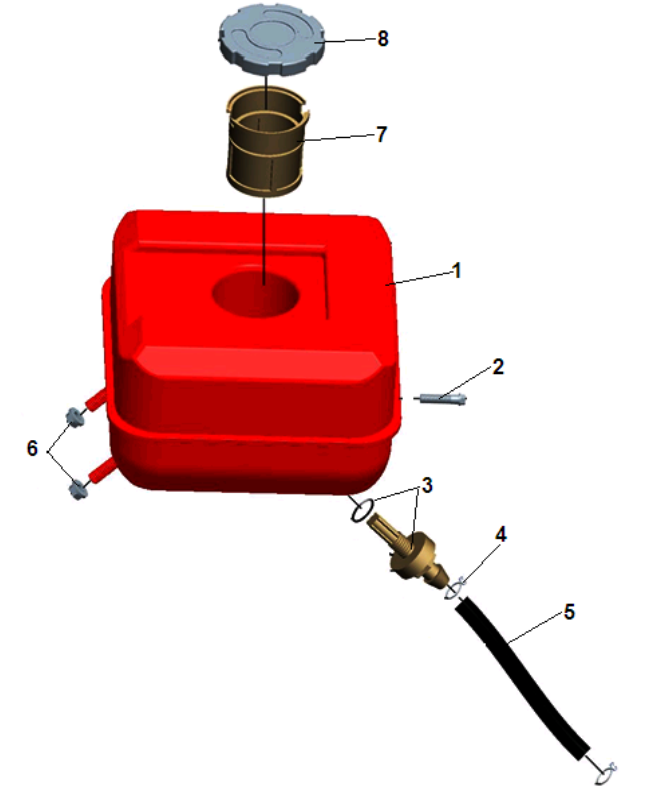 8
7
1
2
6
3
4
5