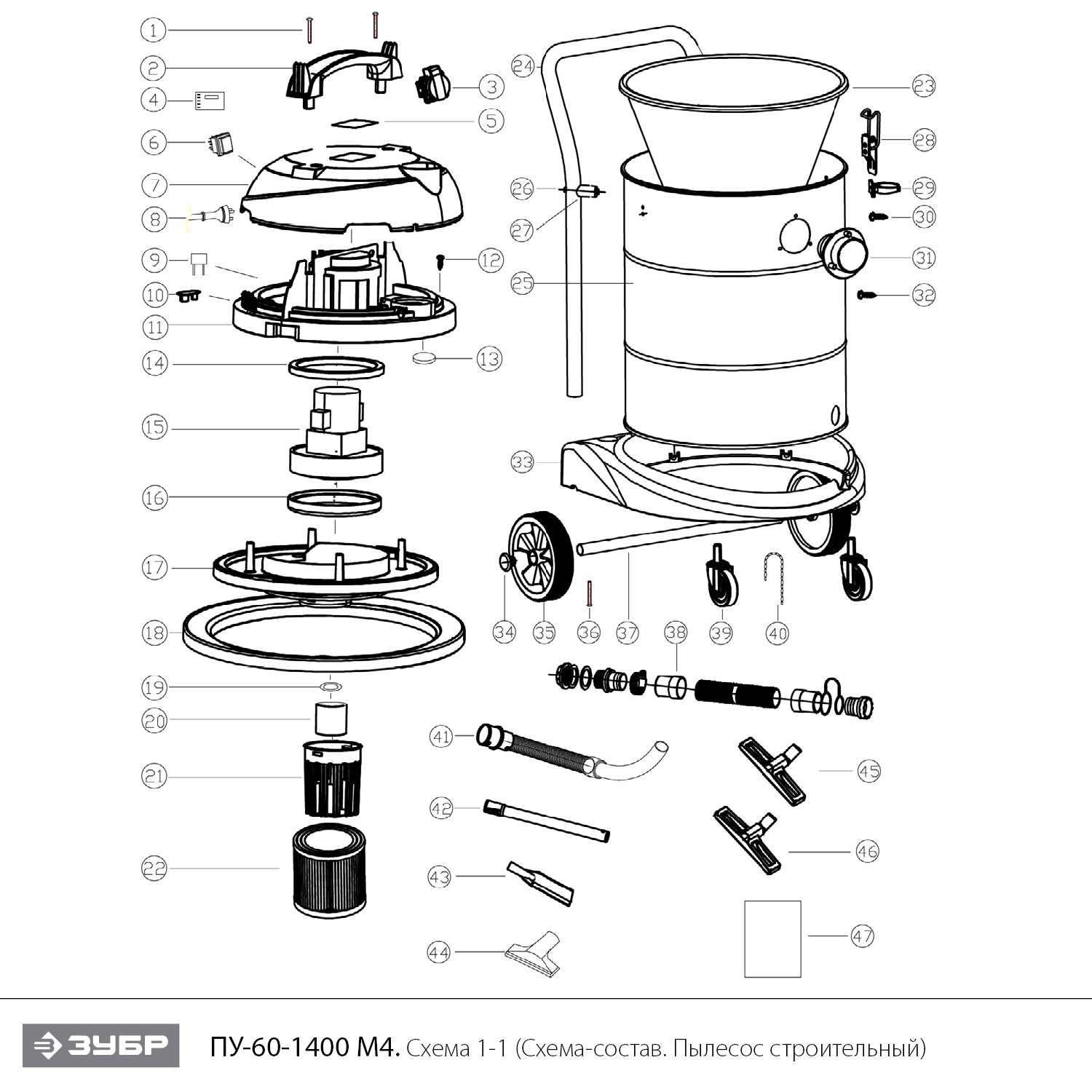 1
2
3
4
5
6
7
8
9
10
11
12
13
14
15
16
17
18
19
20
21
22
23
24
25
26
27
28
29
30
31
32
33
34
35
36
37
38
39
40
41
42
43
44
45
46
47

ЗУБР

ПУ-60-1400 М4. Схема 1-1 (Схема-состав. Пылесос строительный)